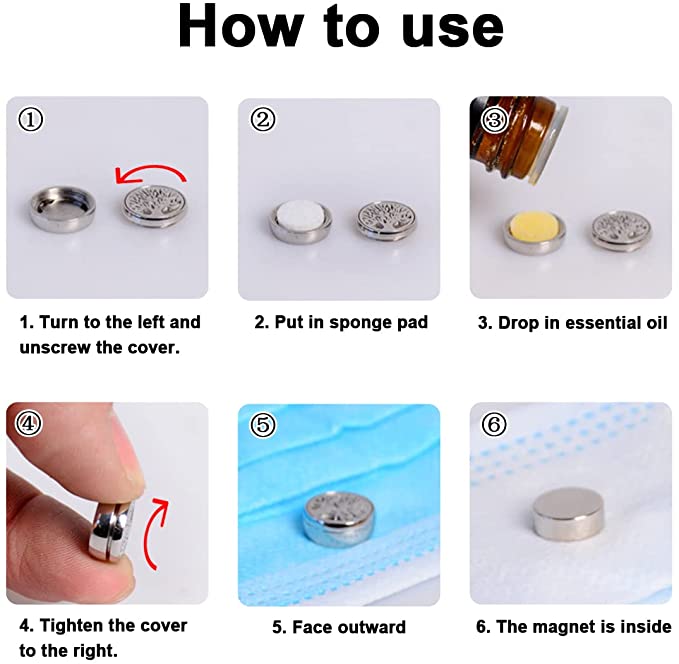 How to use

①

1. Turn to the left and unscrew the cover.

②

2. Put in sponge pad

③

3. Drop in essential oil

④

4. Tighten the cover to the right.

⑤

5. Face outward

⑥

6. The magnet is inside